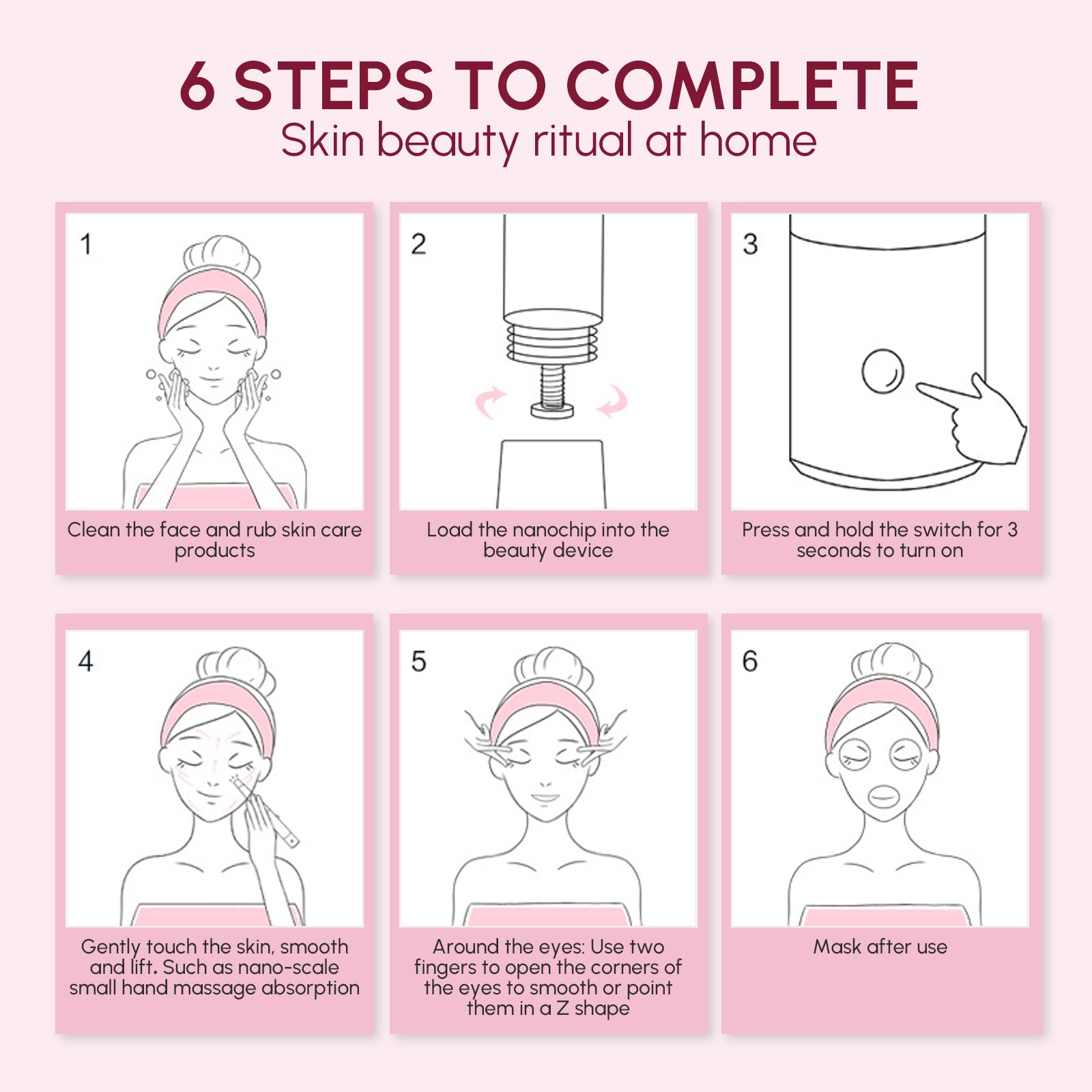 6 STEPS TO COMPLETE
Skin beauty ritual at home

1
Clean the face and rub skin care products

2
Load the nanochip into the beauty device

3
Press and hold the switch for 3 seconds to turn on

4
Gently touch the skin, smooth and lift. Such as nano-scale small hand massage absorption

5
Around the eyes: Use two fingers to open the corners of the eyes to smooth or point them in a Z shape

6
Mask after use